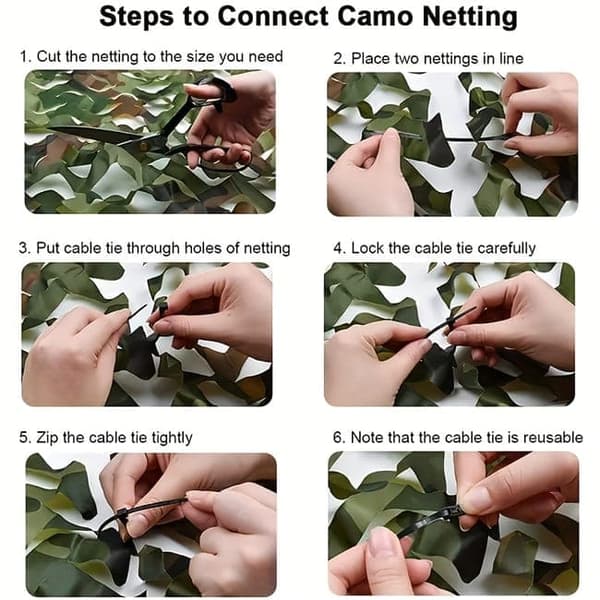 Steps to Connect Camo Netting

1. Cut the netting to the size you need

2. Place two nettings in line

3. Put cable tie through holes of netting

4. Lock the cable tie carefully

5. Zip the cable tie tightly

6. Note that the cable tie is reusable