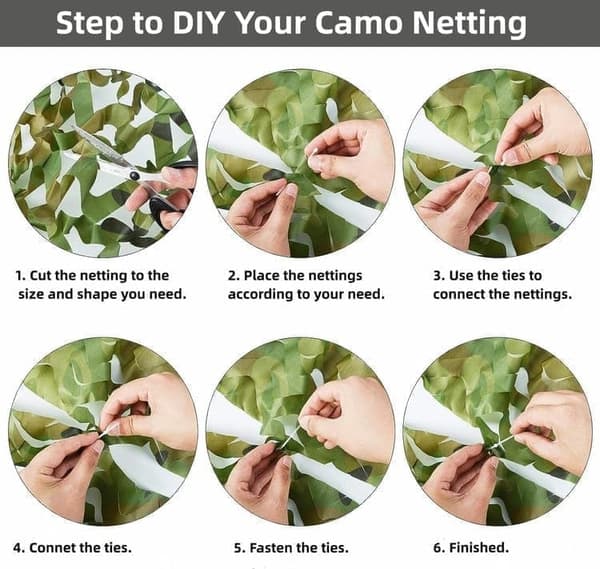 Step to DIY Your Camo Netting

1. Cut the netting to the size and shape you need.

2. Place the nettings according to your need.

3. Use the ties to connect the nettings.

4. Connet the ties.

5. Fasten the ties.

6. Finished.