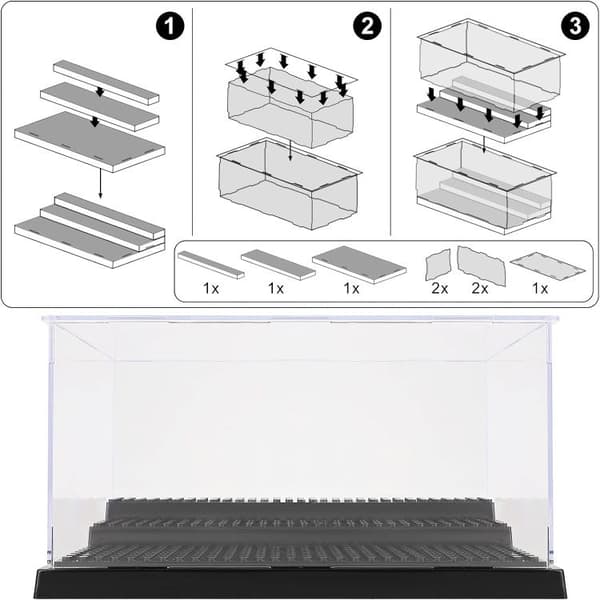 1

2

3

1x

1x

1x

2x

2x

1x