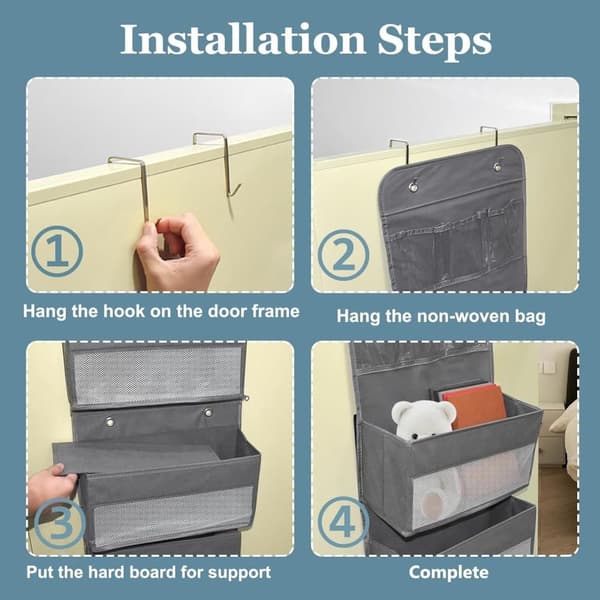 Installation Steps

①

Hang the hook on the door frame

②

Hang the non-woven bag

③

Put the hard board for support

④

Complete