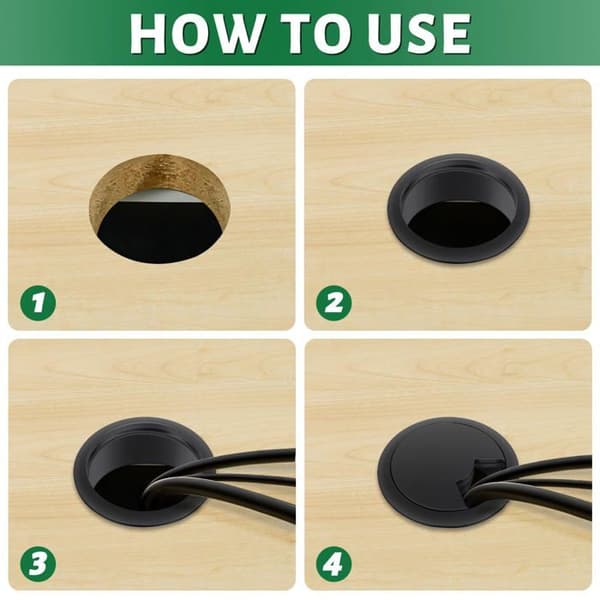 HOW TO USE

1

2

3

4