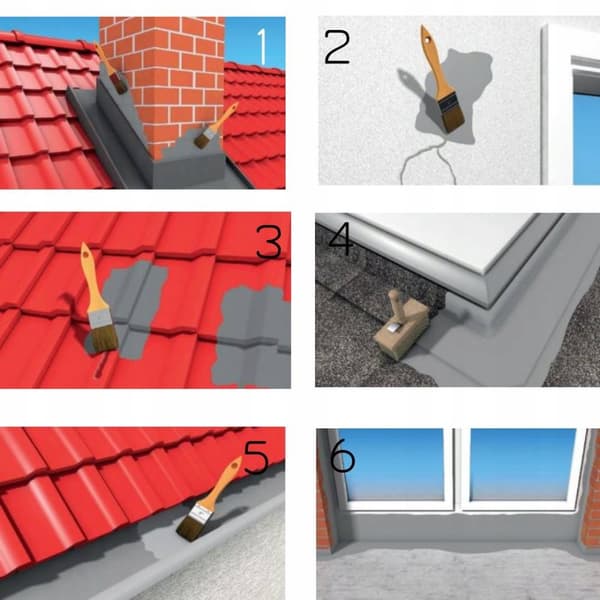 1

2

3

4

5

6