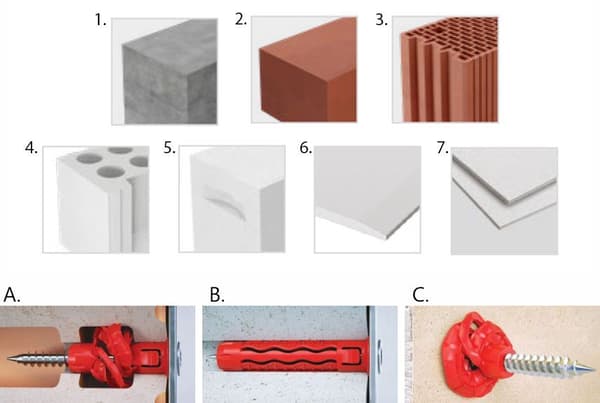 1. 2. 3.

4. 5. 6. 7.

A. B. C.