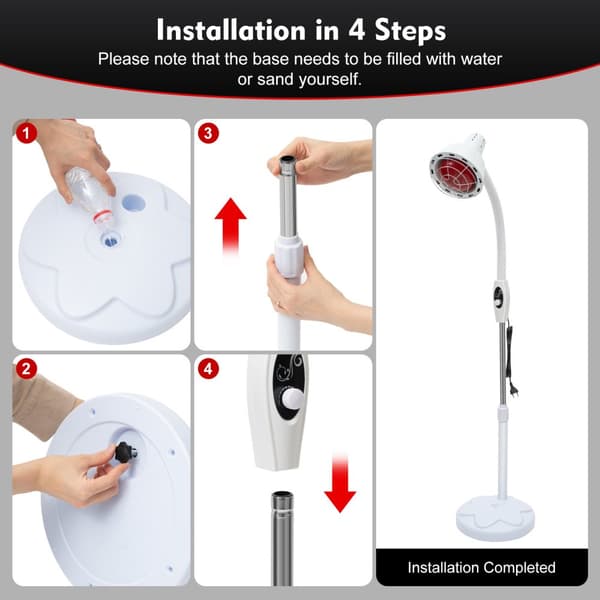 Installation in 4 Steps
Please note that the base needs to be filled with water or sand yourself.

1

3

2

4

Installation Completed