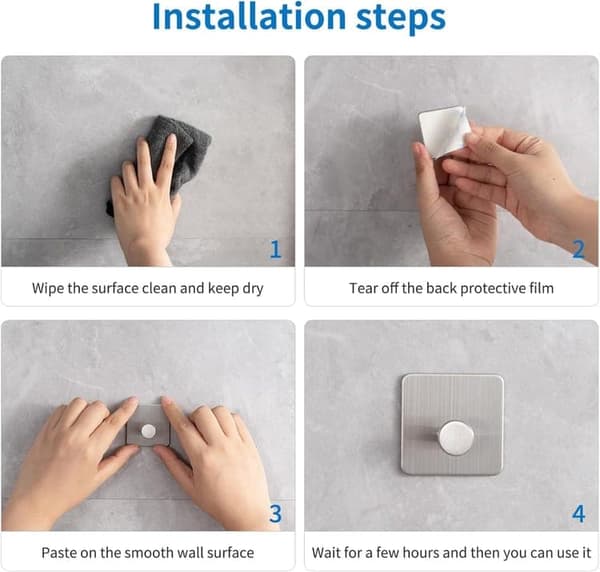 Installation steps

1

Wipe the surface clean and keep dry

2

Tear off the back protective film

3

Paste on the smooth wall surface

4

Wait for a few hours and then you can use it