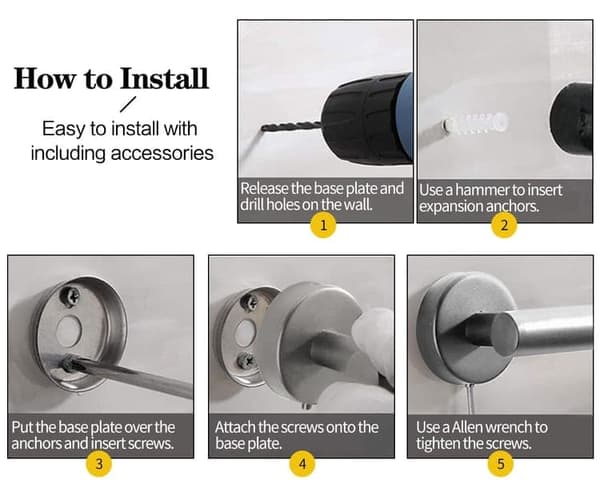 How to Install

Easy to install with including accessories

Release the base plate and drill holes on the wall.

1

Use a hammer to insert expansion anchors.

2

Put the base plate over the anchors and insert screws.

3

Attach the screws onto the base plate.

4

Use a Allen wrench to tighten the screws.

5