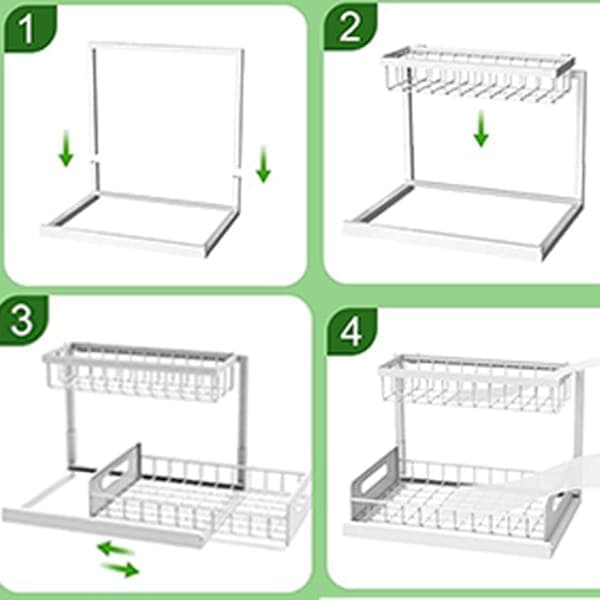 1

2

3

4