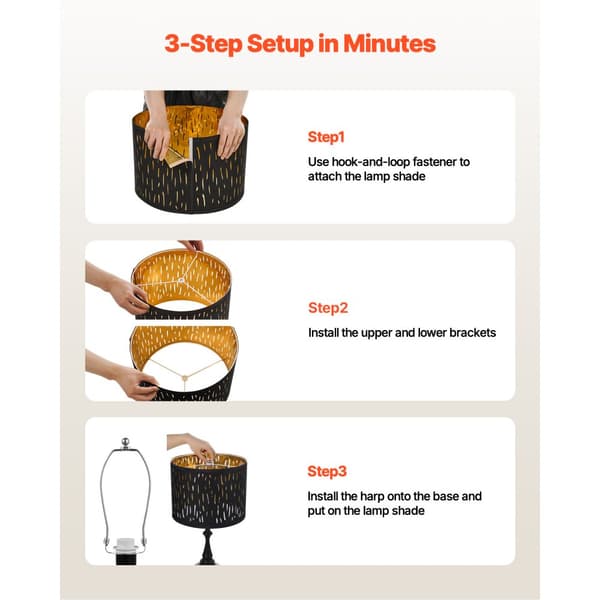 3-Step Setup in Minutes

Step1

Use hook-and-loop fastener to attach the lamp shade

Step2

Install the upper and lower brackets

Step3

Install the harp onto the base and put on the lamp shade