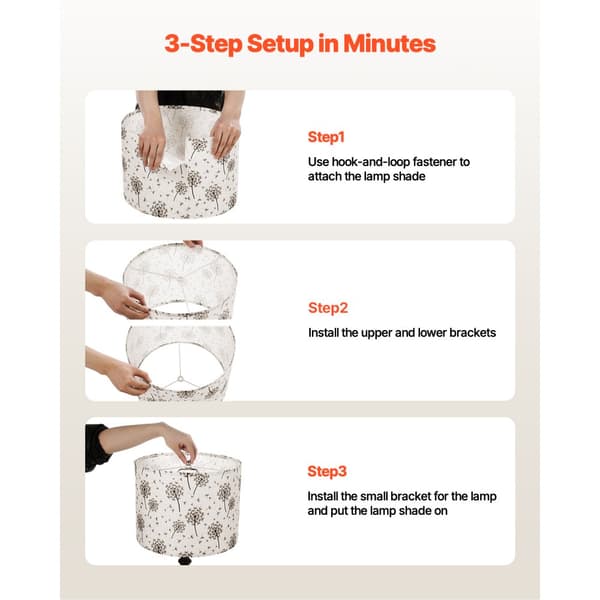 3-Step Setup in Minutes

Step1

Use hook-and-loop fastener to attach the lamp shade

Step2

Install the upper and lower brackets

Step3

Install the small bracket for the lamp and put the lamp shade on