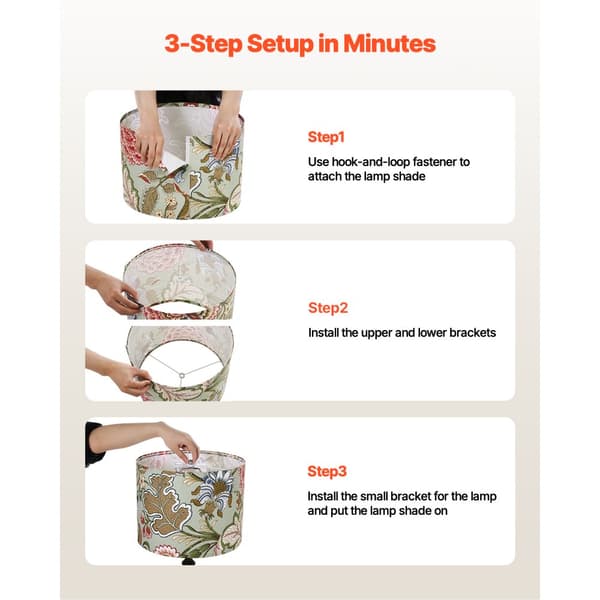 3-Step Setup in Minutes

Step1

Use hook-and-loop fastener to attach the lamp shade

Step2

Install the upper and lower brackets

Step3

Install the small bracket for the lamp and put the lamp shade on