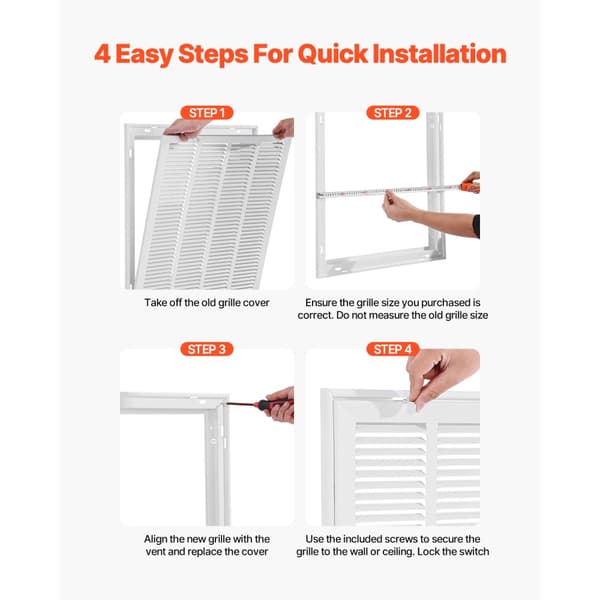 4 Easy Steps For Quick Installation

STEP 1

Take off the old grille cover

STEP 2

Ensure the grille size you purchased is correct. Do not measure the old grille size

STEP 3

Align the new grille with the vent and replace the cover

STEP 4

Use the included screws to secure the grille to the wall or ceiling. Lock the switch