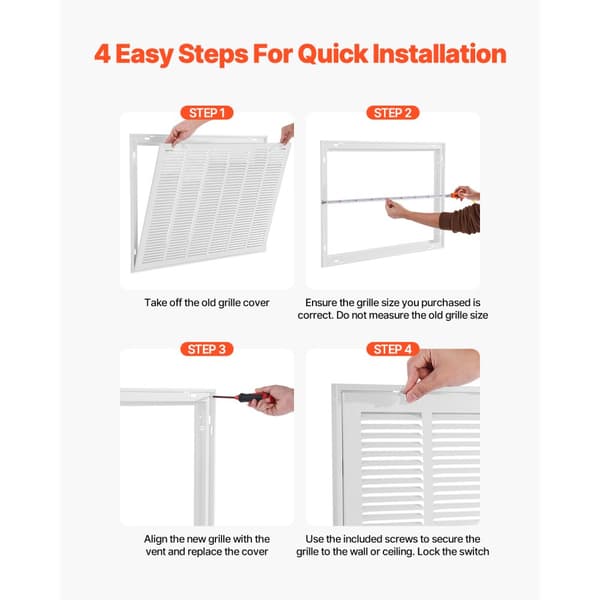 4 Easy Steps For Quick Installation

STEP 1

Take off the old grille cover

STEP 2

Ensure the grille size you purchased is correct. Do not measure the old grille size

STEP 3

Align the new grille with the vent and replace the cover

STEP 4

Use the included screws to secure the grille to the wall or ceiling. Lock the switch