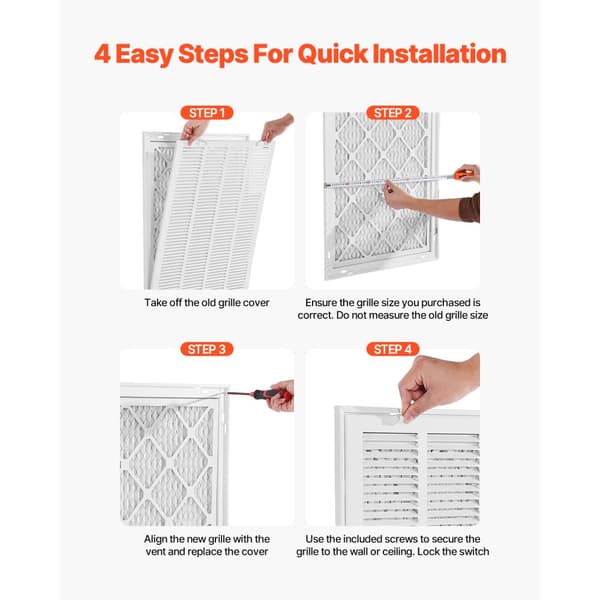 4 Easy Steps For Quick Installation

STEP 1

Take off the old grille cover

STEP 2

Ensure the grille size you purchased is correct. Do not measure the old grille size

STEP 3

Align the new grille with the vent and replace the cover

STEP 4

Use the included screws to secure the grille to the wall or ceiling. Lock the switch