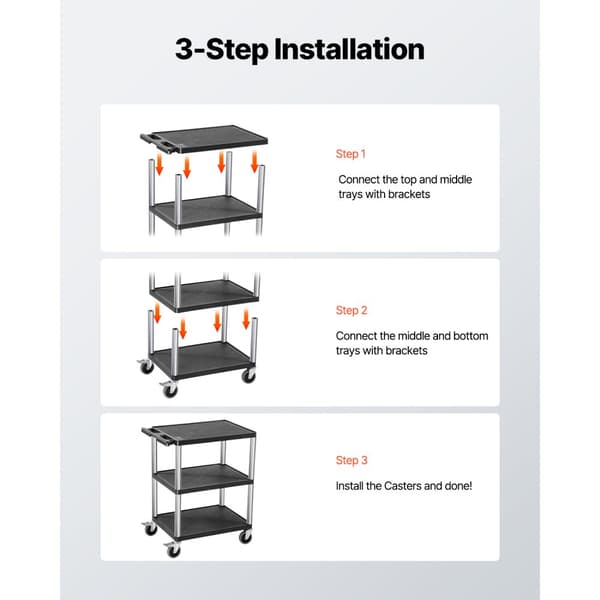 3-Step Installation

Step 1

Connect the top and middle trays with brackets

Step 2

Connect the middle and bottom trays with brackets

Step 3

Install the Casters and done!