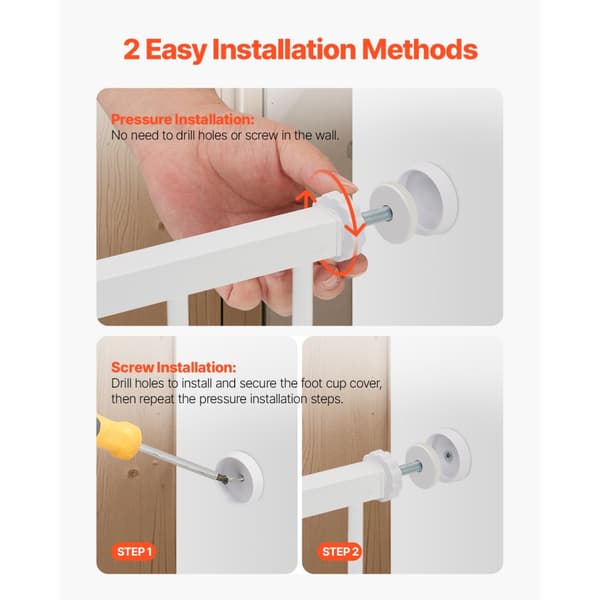 2 Easy Installation Methods

Pressure Installation:
No need to drill holes or screw in the wall.

Screw Installation:
Drill holes to install and secure the foot cup cover, then repeat the pressure installation steps.

STEP 1

STEP 2