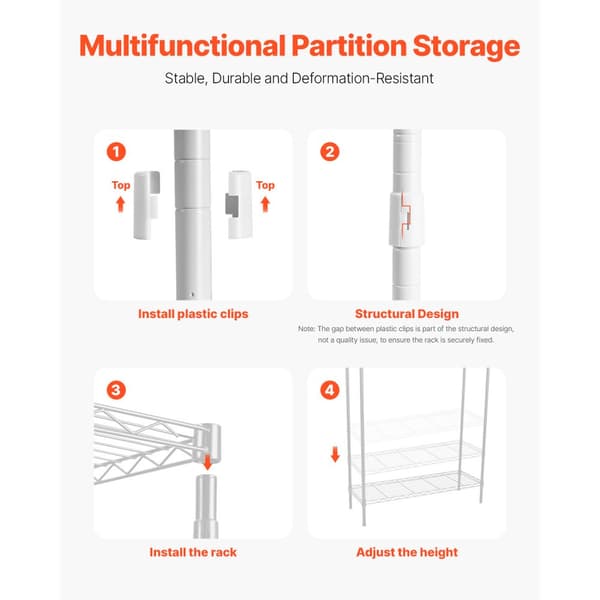 Multifunctional Partition Storage

Stable, Durable and Deformation-Resistant

1

Top

Top

Install plastic clips

2

Structural Design

Note: The gap between plastic clips is part of the structural design, not a quality issue, to ensure the rack is securely fixed.

3

Install the rack

4

Adjust the height