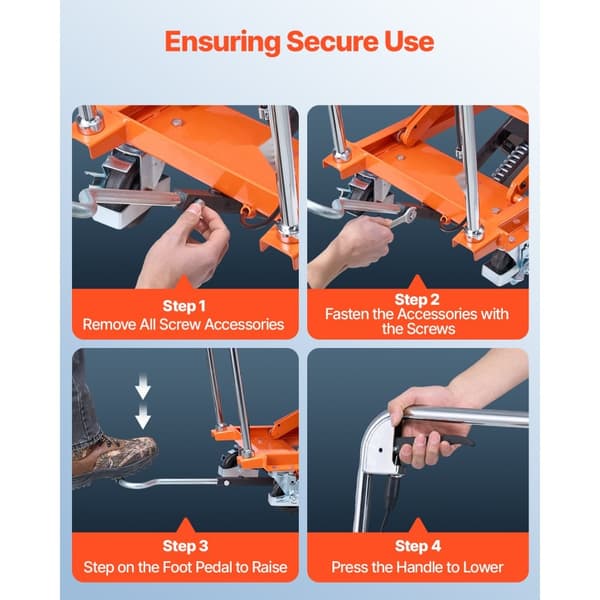 Ensuring Secure Use

Step 1
Remove All Screw Accessories

Step 2
Fasten the Accessories with the Screws

Step 3
Step on the Foot Pedal to Raise

Step 4
Press the Handle to Lower