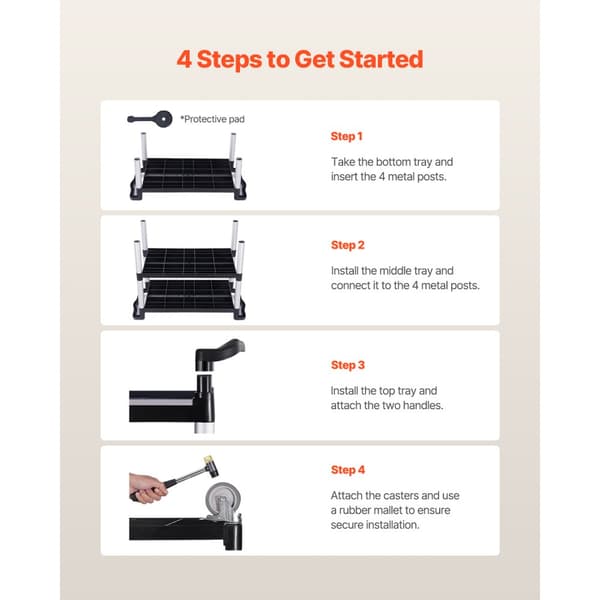 4 Steps to Get Started

*Protective pad

Step 1

Take the bottom tray and insert the 4 metal posts.

Step 2

Install the middle tray and connect it to the 4 metal posts.

Step 3

Install the top tray and attach the two handles.

Step 4

Attach the casters and use a rubber mallet to ensure secure installation.