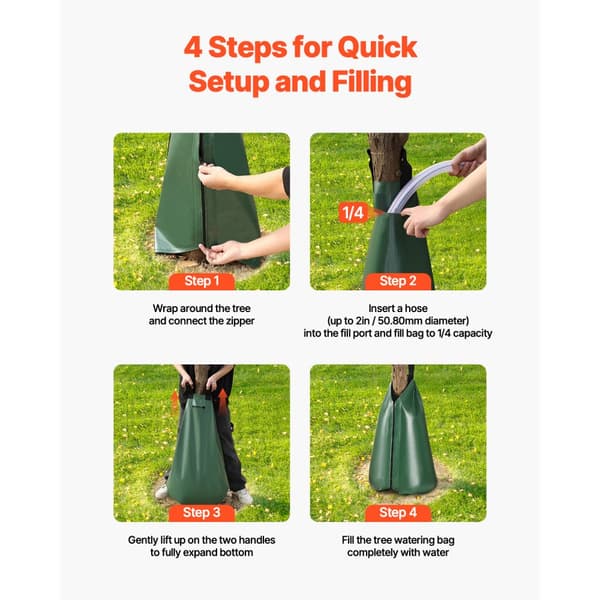 4 Steps for Quick Setup and Filling

Step 1

Wrap around the tree and connect the zipper

1/4

Step 2

Insert a hose (up to 2in / 50.80mm diameter) into the fill port and fill bag to 1/4 capacity

Step 3

Gently lift up on the two handles to fully expand bottom

Step 4

Fill the tree watering bag completely with water