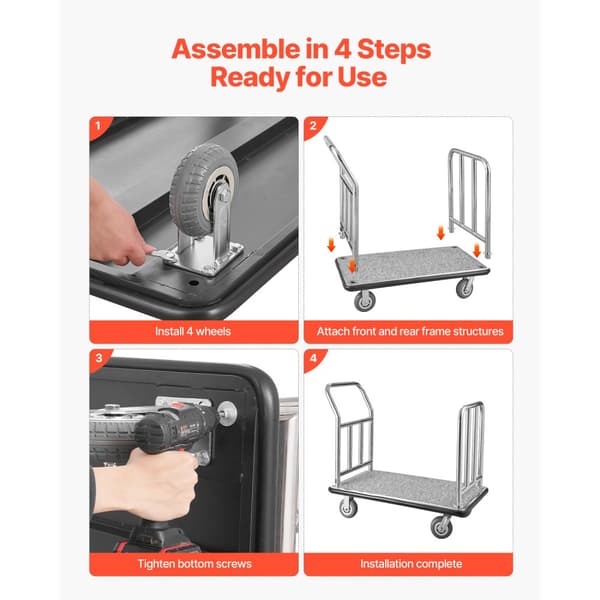 Assemble in 4 Steps
Ready for Use

1
Install 4 wheels

2
Attach front and rear frame structures

3
Tighten bottom screws

4
Installation complete