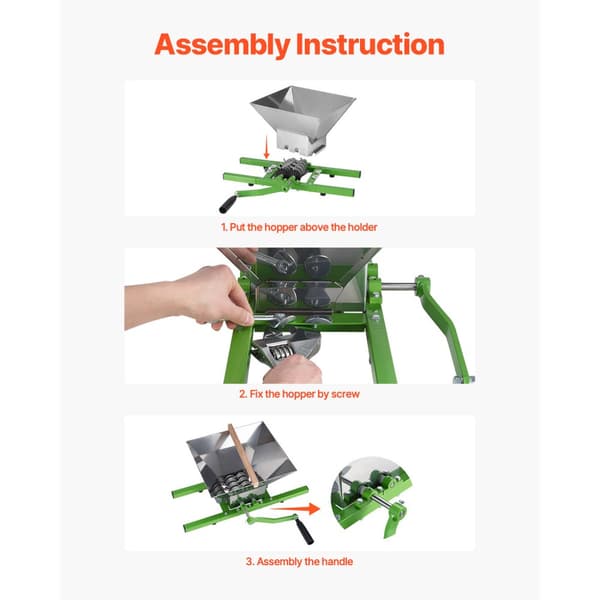 Assembly Instruction

1. Put the hopper above the holder

2. Fix the hopper by screw

3. Assembly the handle