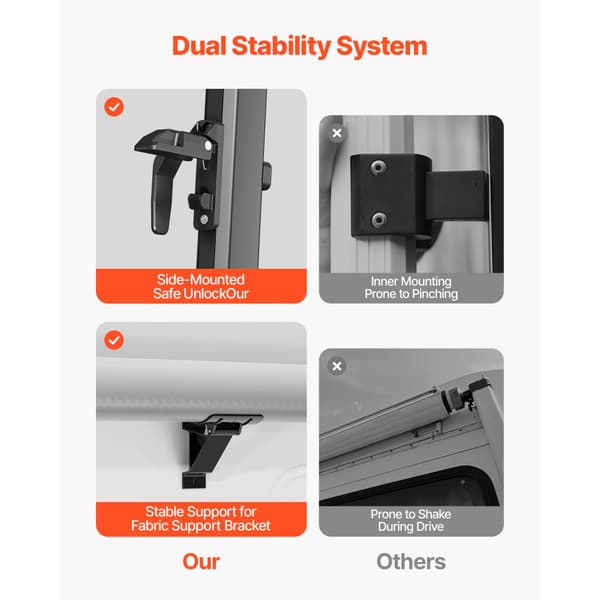 Dual Stability System

Side-Mounted
Safe UnlockOur

Inner Mounting
Prone to Pinching

Stable Support for
Fabric Support Bracket

Prone to Shake
During Drive

Our

Others