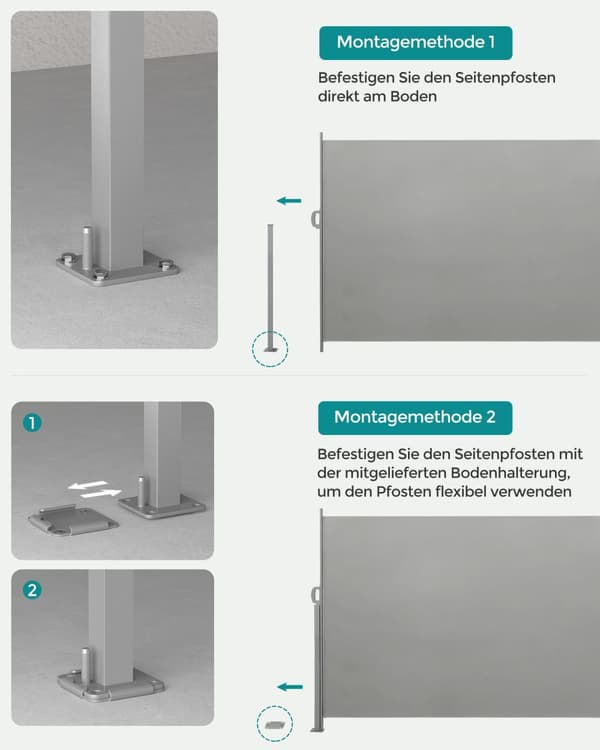 Montagemethode 1

Befestigen Sie den Seitenpfosten direkt am Boden

1

2

Montagemethode 2

Befestigen Sie den Seitenpfosten mit der mitgelieferten Bodenhalterung, um den Pfosten flexibel verwenden