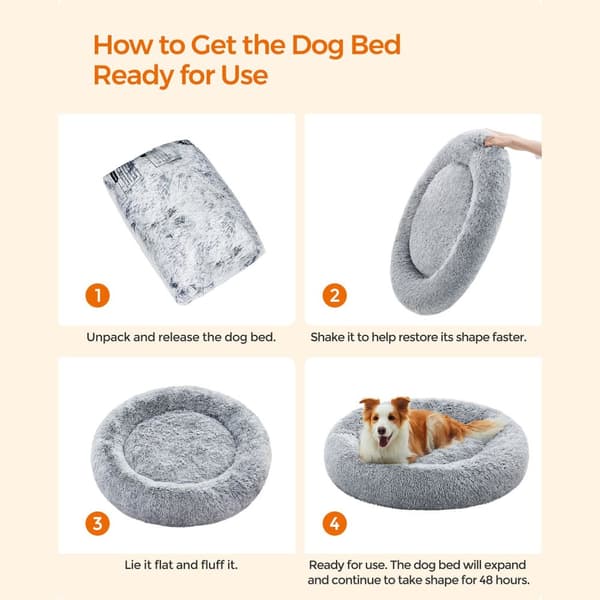 How to Get the Dog Bed Ready for Use

1

Unpack and release the dog bed.

2

Shake it to help restore its shape faster.

3

Lie it flat and fluff it.

4

Ready for use. The dog bed will expand and continue to take shape for 48 hours.