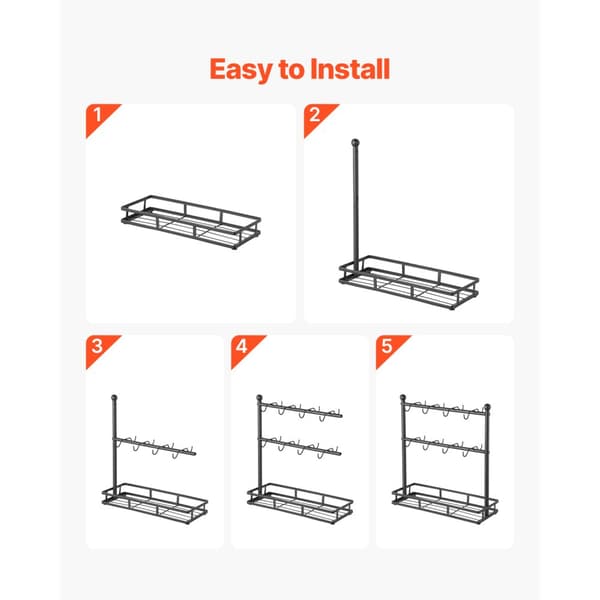 Easy to Install

1

2

3

4

5