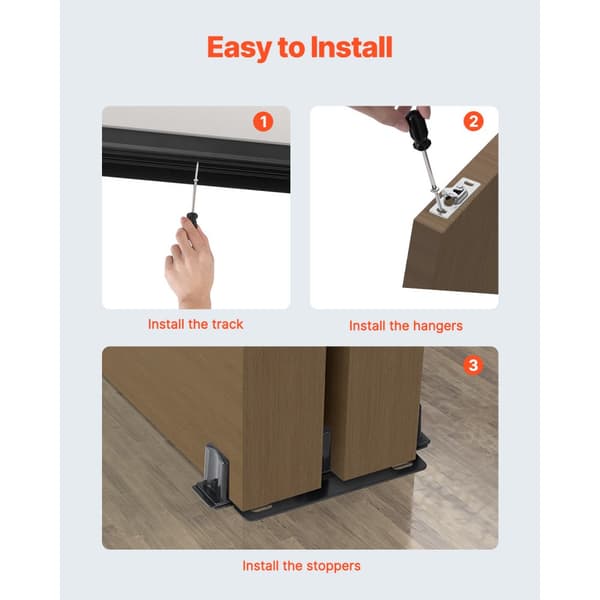 Easy to Install

1

Install the track

2

Install the hangers

3

Install the stoppers