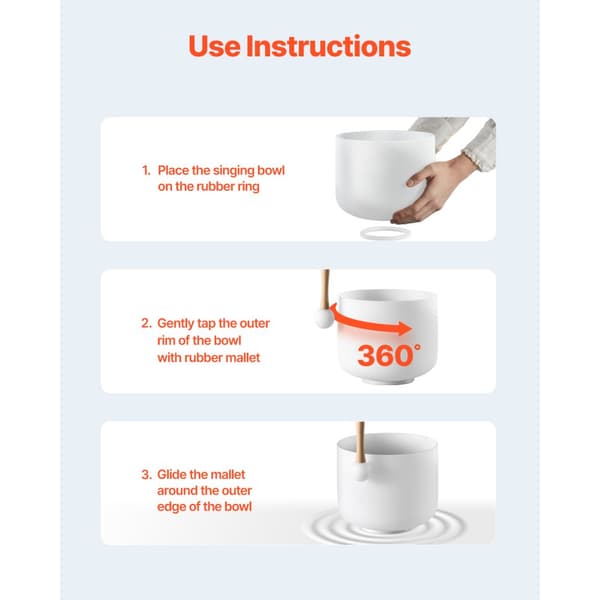 Use Instructions

1. Place the singing bowl on the rubber ring

2. Gently tap the outer rim of the bowl with rubber mallet

360°

3. Glide the mallet around the outer edge of the bowl