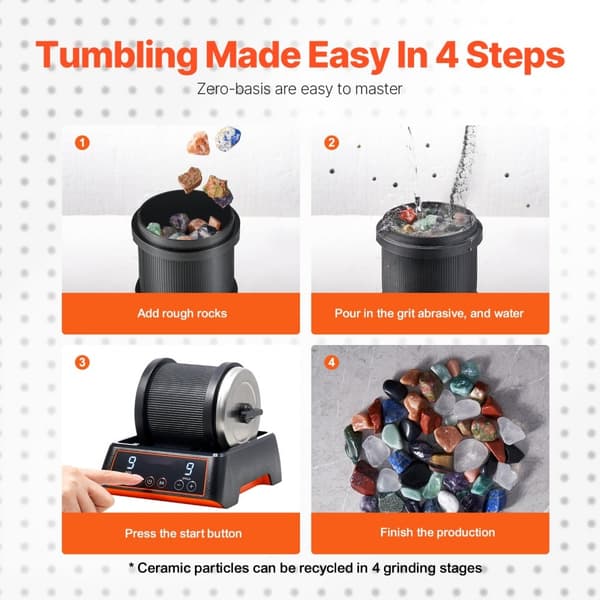 Tumbling Made Easy In 4 Steps

Zero-basis are easy to master

1

Add rough rocks

2

Pour in the grit abrasive, and water

3

9

9

Press the start button

4

Finish the production

* Ceramic particles can be recycled in 4 grinding stages