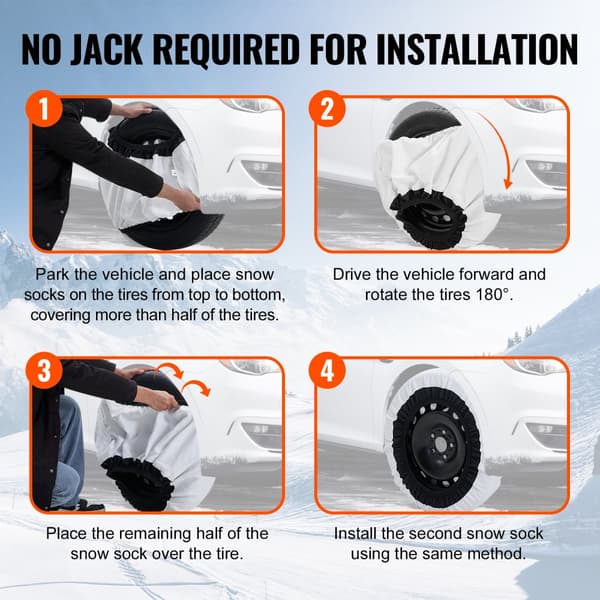 NO JACK REQUIRED FOR INSTALLATION

1

Park the vehicle and place snow socks on the tires from top to bottom, covering more than half of the tires.

2

Drive the vehicle forward and rotate the tires 180°.

3

Place the remaining half of the snow sock over the tire.

4

Install the second snow sock using the same method.