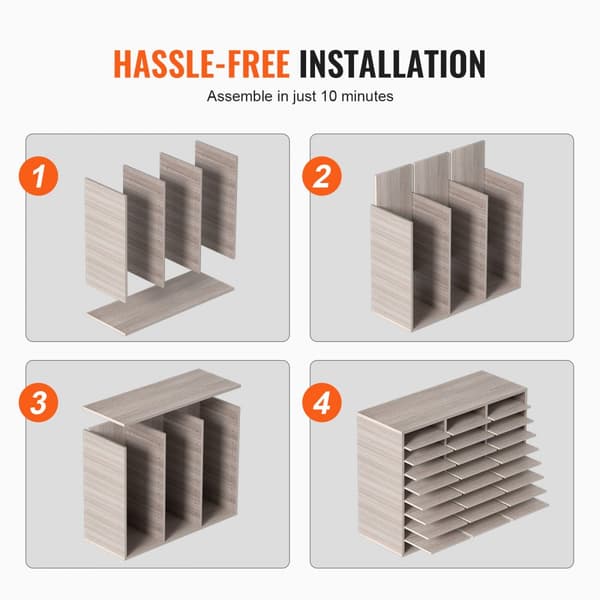 HASSLE-FREE INSTALLATION
Assemble in just 10 minutes

1

2

3

4