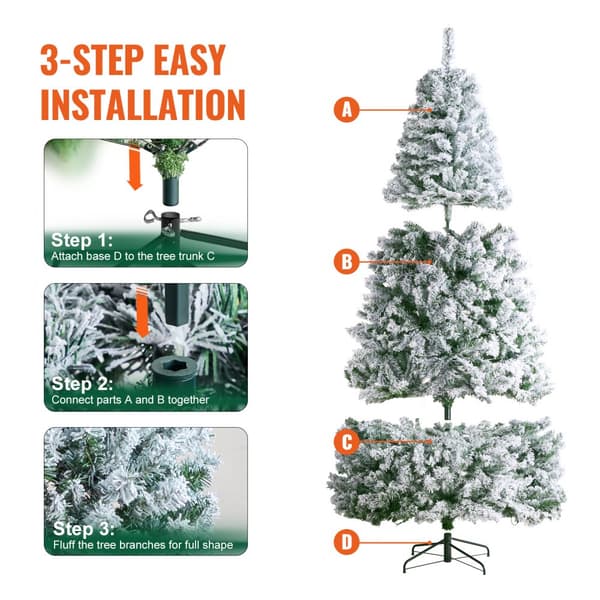 3-STEP EASY INSTALLATION

Step 1:
Attach base D to the tree trunk C

Step 2:
Connect parts A and B together

Step 3:
Fluff the tree branches for full shape

A

B

C

D