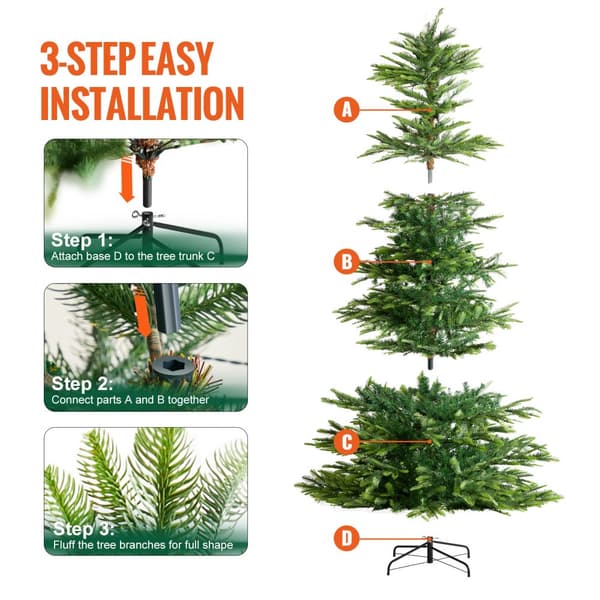 3-STEP EASY INSTALLATION

Step 1:
Attach base D to the tree trunk C

Step 2:
Connect parts A and B together

Step 3:
Fluff the tree branches for full shape

A

B

C

D