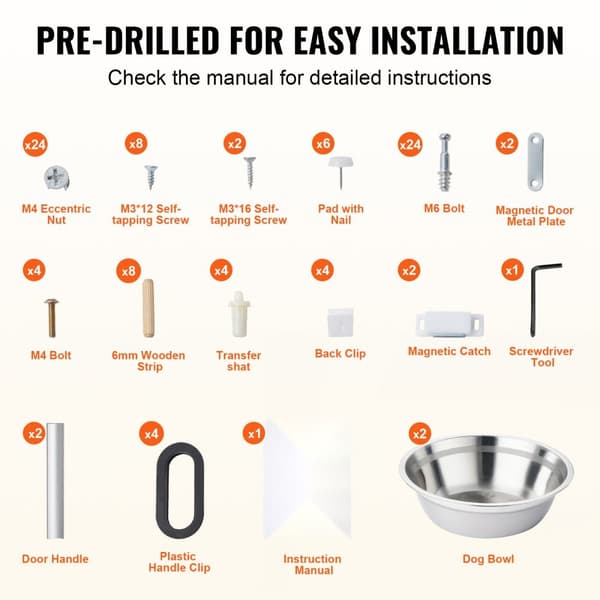 PRE-DRILLED FOR EASY INSTALLATION

Check the manual for detailed instructions

x24
M4 Eccentric Nut

x8
M3*12 Self-tapping Screw

x2
M3*16 Self-tapping Screw

x6
Pad with Nail

x24
M6 Bolt

x2
Magnetic Door Metal Plate

x4
M4 Bolt

x8
6mm Wooden Strip

x4
Transfer shat

x4
Back Clip

x2
Magnetic Catch

x1
Screwdriver Tool

x2
Door Handle

x4
Plastic Handle Clip

x1
Instruction Manual

x2
Dog Bowl