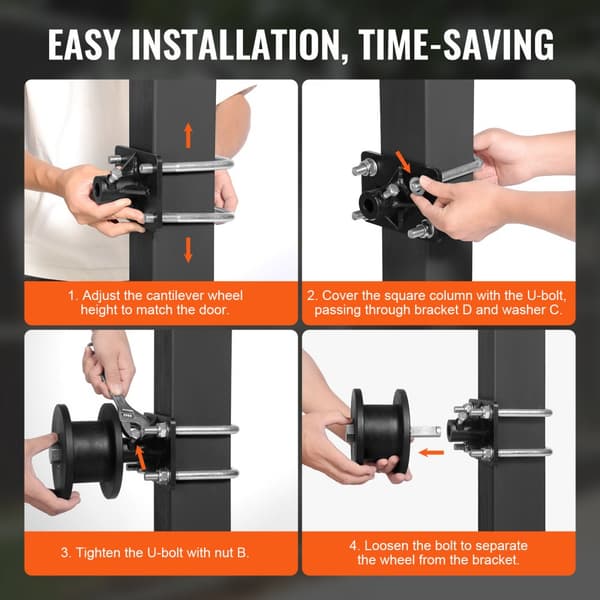 EASY INSTALLATION, TIME-SAVING

1. Adjust the cantilever wheel height to match the door.

2. Cover the square column with the U-bolt, passing through bracket D and washer C.

3. Tighten the U-bolt with nut B.

4. Loosen the bolt to separate the wheel from the bracket.