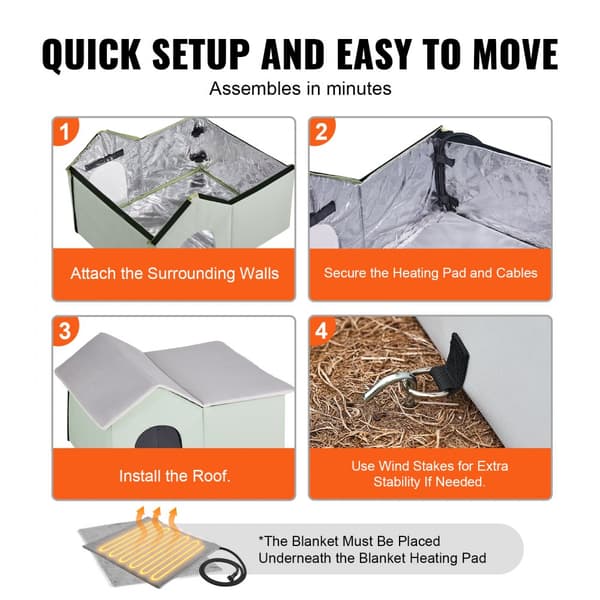 QUICK SETUP AND EASY TO MOVE
Assembles in minutes

1
Attach the Surrounding Walls

2
Secure the Heating Pad and Cables

3
Install the Roof.

4
Use Wind Stakes for Extra Stability If Needed.

*The Blanket Must Be Placed Underneath the Blanket Heating Pad