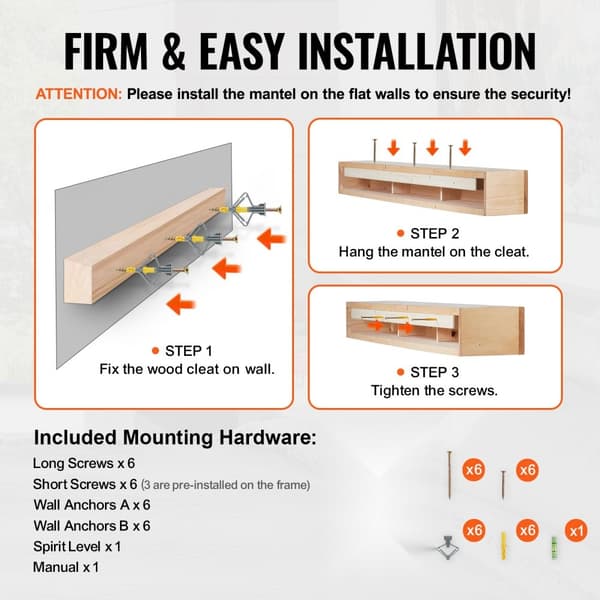 FIRM & EASY INSTALLATION

ATTENTION: Please install the mantel on the flat walls to ensure the security!

● STEP 1
Fix the wood cleat on wall.

● STEP 2
Hang the mantel on the cleat.

● STEP 3
Tighten the screws.

Included Mounting Hardware:

Long Screws x 6
Short Screws x 6 (3 are pre-installed on the frame)
Wall Anchors A x 6
Wall Anchors B x 6
Spirit Level x 1
Manual x 1

x6
x6
x6
x6
x1