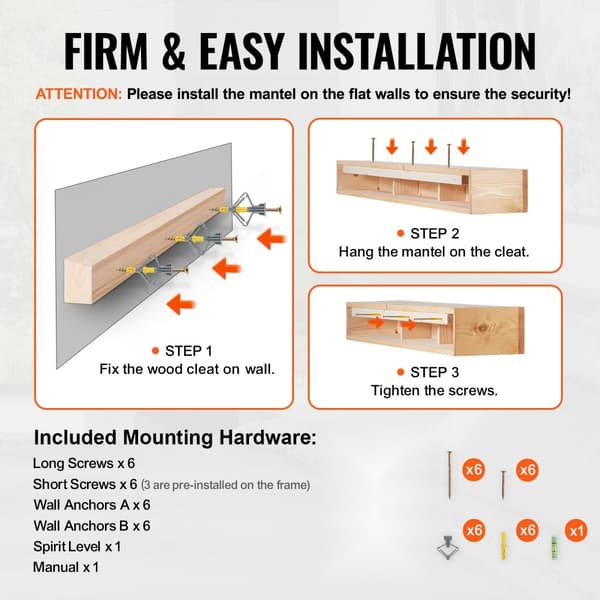 FIRM & EASY INSTALLATION

ATTENTION: Please install the mantel on the flat walls to ensure the security!

● STEP 1
Fix the wood cleat on wall.

● STEP 2
Hang the mantel on the cleat.

● STEP 3
Tighten the screws.

Included Mounting Hardware:

Long Screws x 6
Short Screws x 6 (3 are pre-installed on the frame)
Wall Anchors A x 6
Wall Anchors B x 6
Spirit Level x 1
Manual x 1

x6
x6
x6
x6
x1