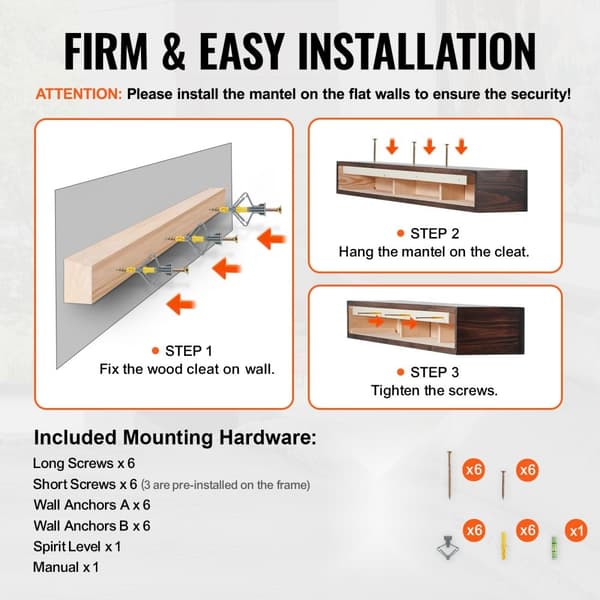 FIRM & EASY INSTALLATION

ATTENTION: Please install the mantel on the flat walls to ensure the security!

STEP 1
Fix the wood cleat on wall.

STEP 2
Hang the mantel on the cleat.

STEP 3
Tighten the screws.

Included Mounting Hardware:

Long Screws x 6
Short Screws x 6 (3 are pre-installed on the frame)
Wall Anchors A x 6
Wall Anchors B x 6
Spirit Level x 1
Manual x 1

x6
x6
x6
x6
x1