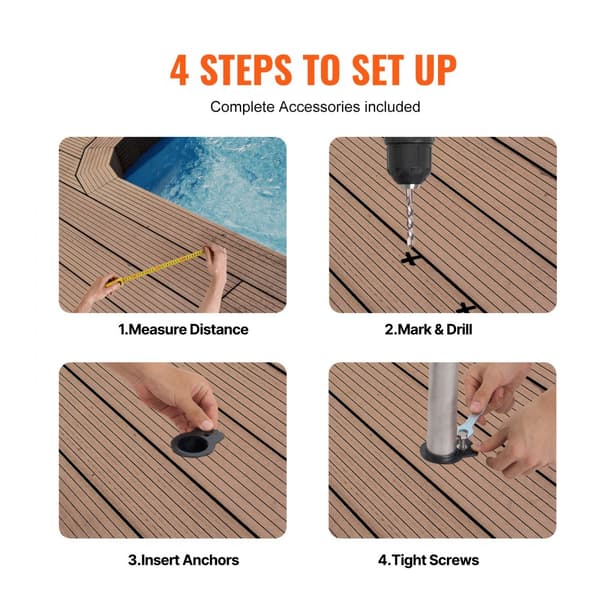 4 STEPS TO SET UP

Complete Accessories included

1.Measure Distance

2.Mark & Drill

3.Insert Anchors

4.Tight Screws