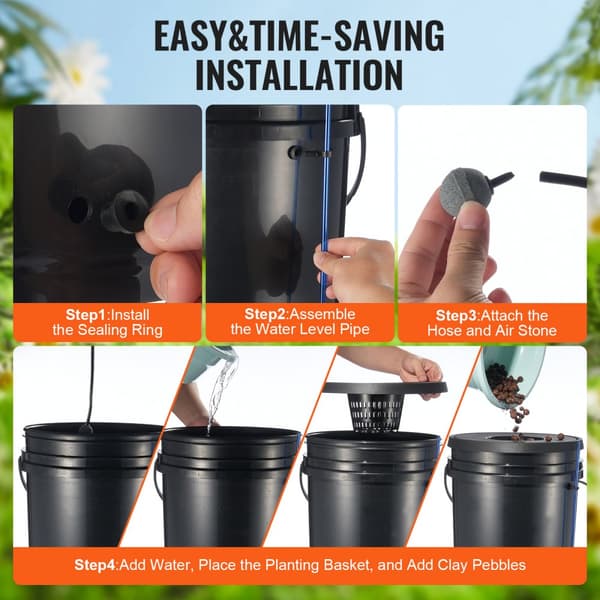 EASY&TIME-SAVING INSTALLATION

Step1:Install the Sealing Ring

Step2:Assemble the Water Level Pipe

Step3:Attach the Hose and Air Stone

Step4:Add Water, Place the Planting Basket, and Add Clay Pebbles