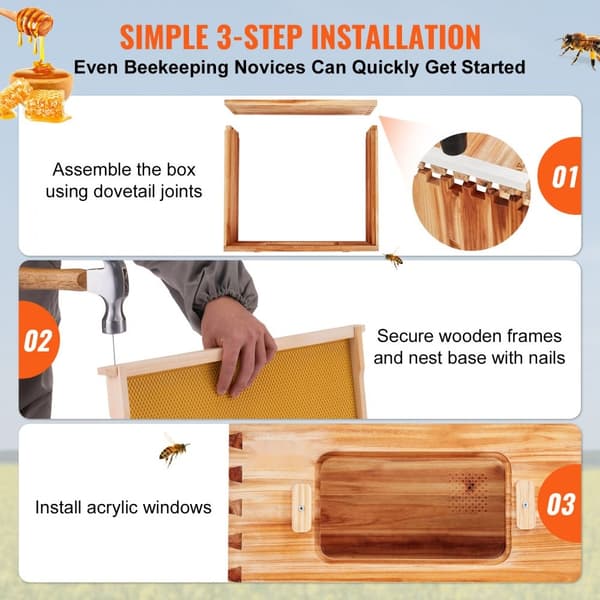 SIMPLE 3-STEP INSTALLATION
Even Beekeeping Novices Can Quickly Get Started

Assemble the box using dovetail joints

01

02

Secure wooden frames and nest base with nails

Install acrylic windows

03