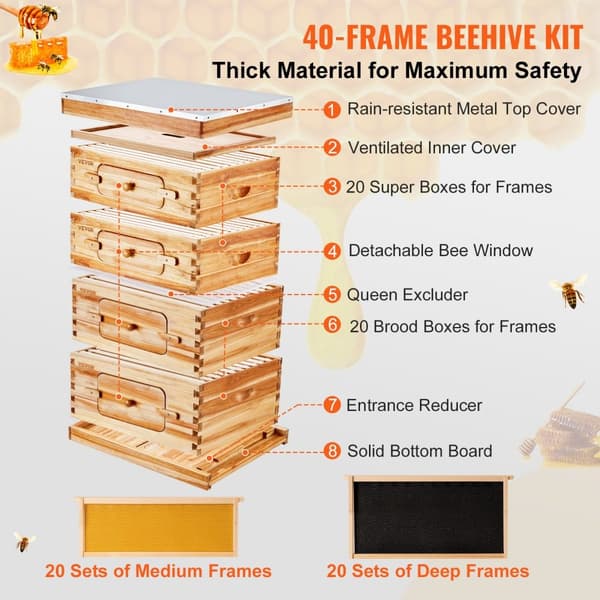 40-FRAME BEEHIVE KIT
Thick Material for Maximum Safety

1 Rain-resistant Metal Top Cover
2 Ventilated Inner Cover
3 20 Super Boxes for Frames
4 Detachable Bee Window
5 Queen Excluder
6 20 Brood Boxes for Frames
7 Entrance Reducer
8 Solid Bottom Board

20 Sets of Medium Frames
20 Sets of Deep Frames