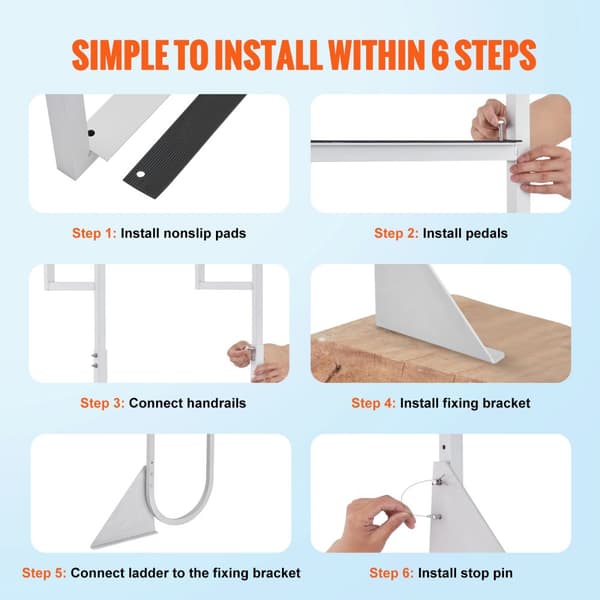 SIMPLE TO INSTALL WITHIN 6 STEPS

Step 1: Install nonslip pads

Step 2: Install pedals

Step 3: Connect handrails

Step 4: Install fixing bracket

Step 5: Connect ladder to the fixing bracket

Step 6: Install stop pin