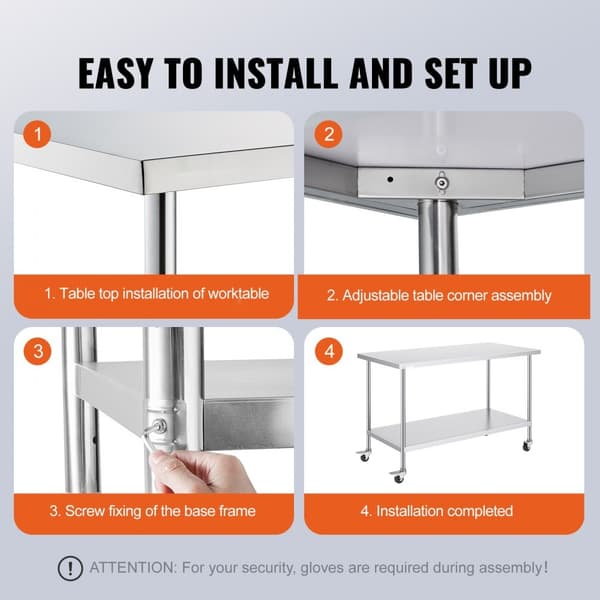 EASY TO INSTALL AND SET UP

1

1. Table top installation of worktable

2

2. Adjustable table corner assembly

3

3. Screw fixing of the base frame

4

4. Installation completed

! ATTENTION: For your security, gloves are required during assembly!