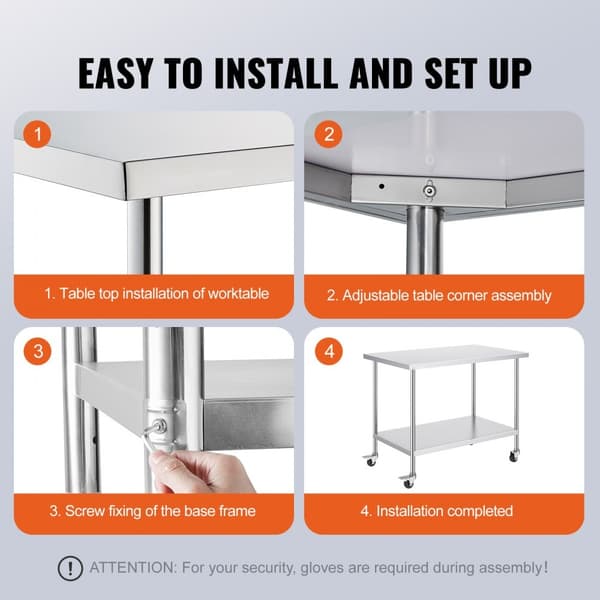 EASY TO INSTALL AND SET UP

1

1. Table top installation of worktable

2

2. Adjustable table corner assembly

3

3. Screw fixing of the base frame

4

4. Installation completed

! ATTENTION: For your security, gloves are required during assembly!