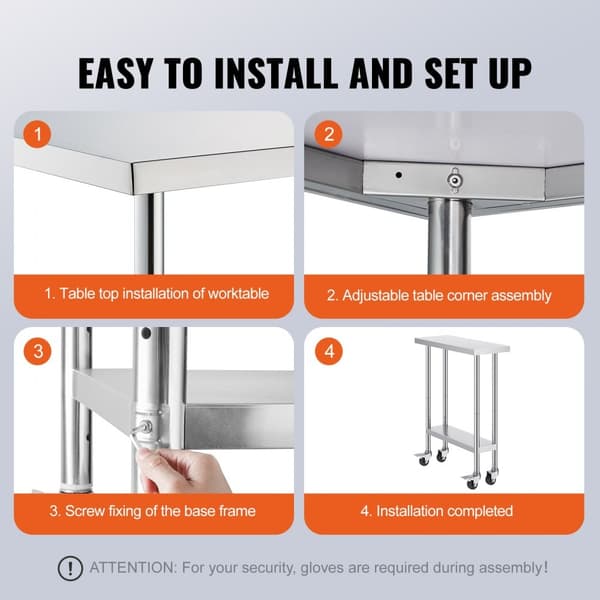 EASY TO INSTALL AND SET UP

1

1. Table top installation of worktable

2

2. Adjustable table corner assembly

3

3. Screw fixing of the base frame

4

4. Installation completed

! ATTENTION: For your security, gloves are required during assembly!